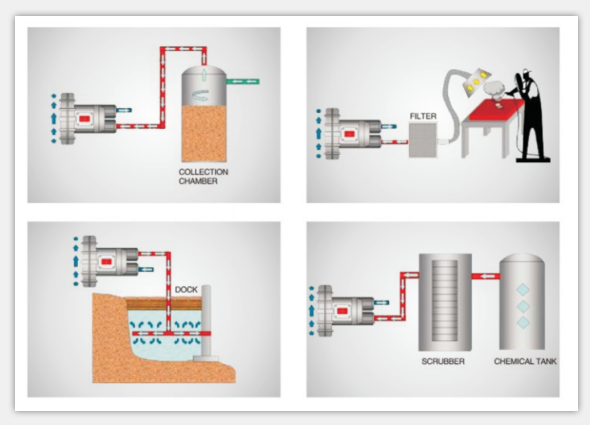 COLLECTION CHAMBER

FILTER

DOCK

SCRUBBER

CHEMICAL TANK